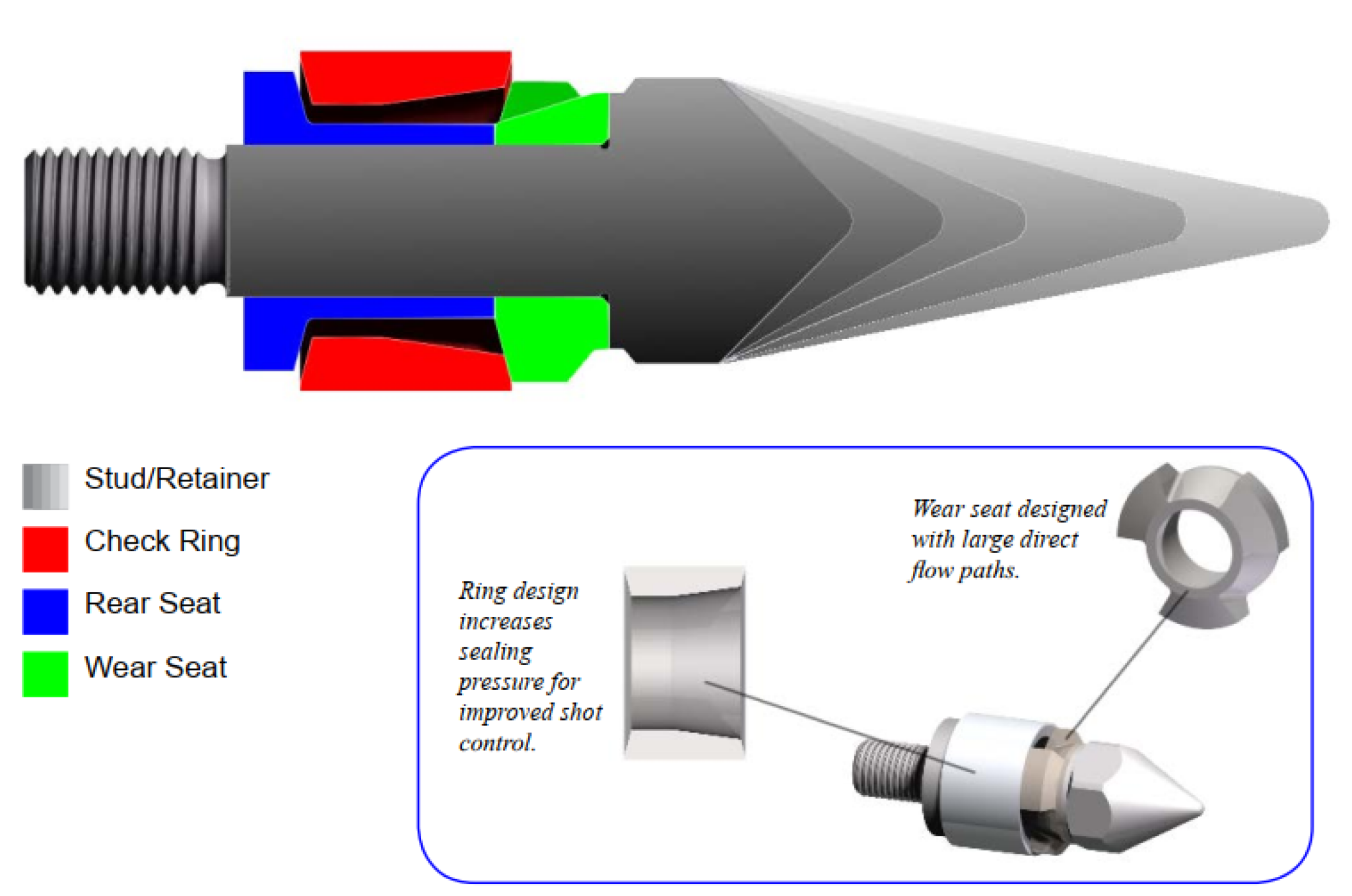 Stud/Retainer

Check Ring

Rear Seat

Wear Seat

Ring design increases sealing pressure for improved shot control.

Wear seat designed with large direct flow paths.